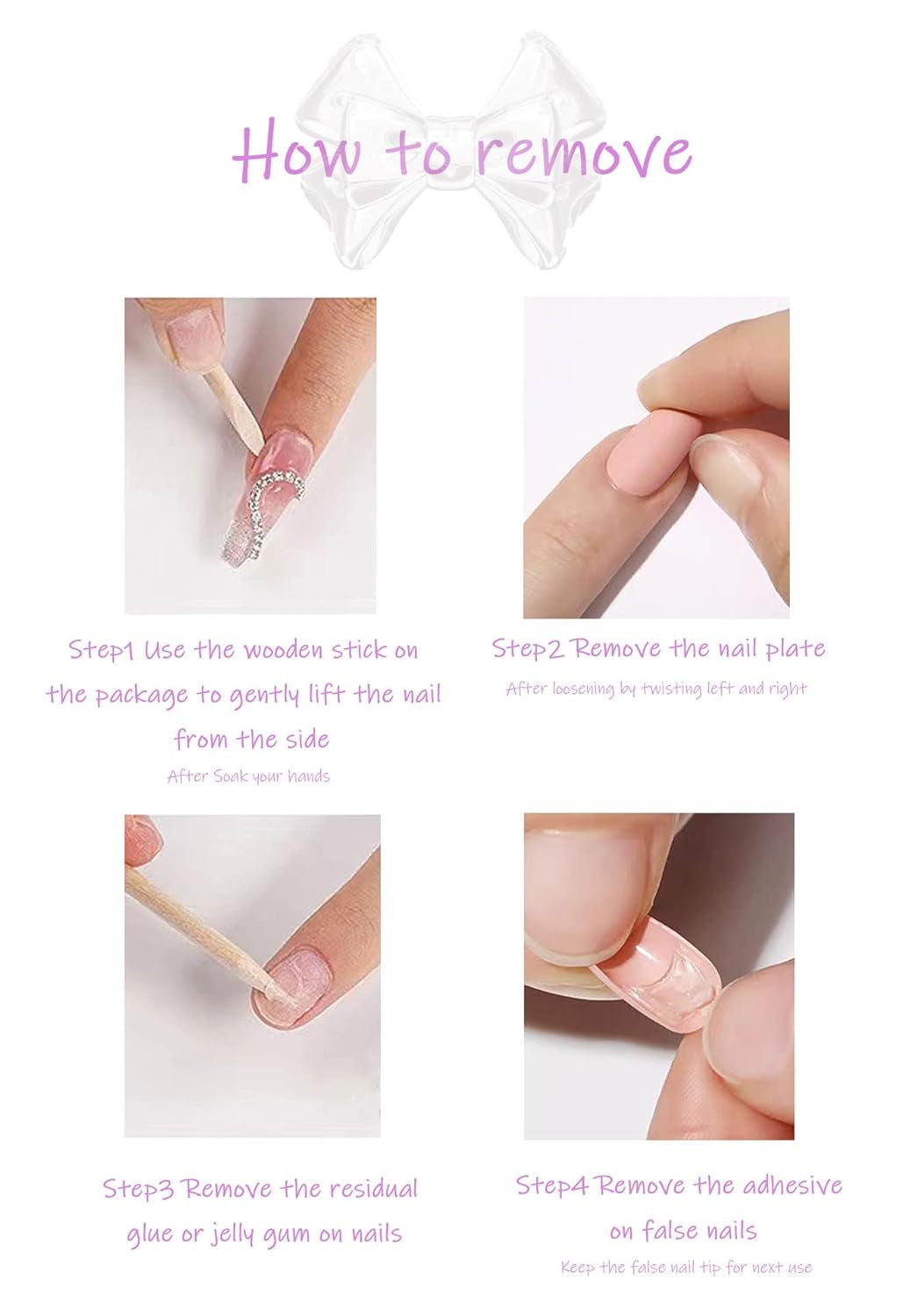 How to remove

Step1 Use the wooden stick on the package to gently lift the nail from the side

After Soak your hands

Step2 Remove the nail plate

After loosening by twisting left and right

Step3 Remove the residual glue or jelly gum on nails

Step4 Remove the adhesive on false nails

Keep the false nail tip for next use