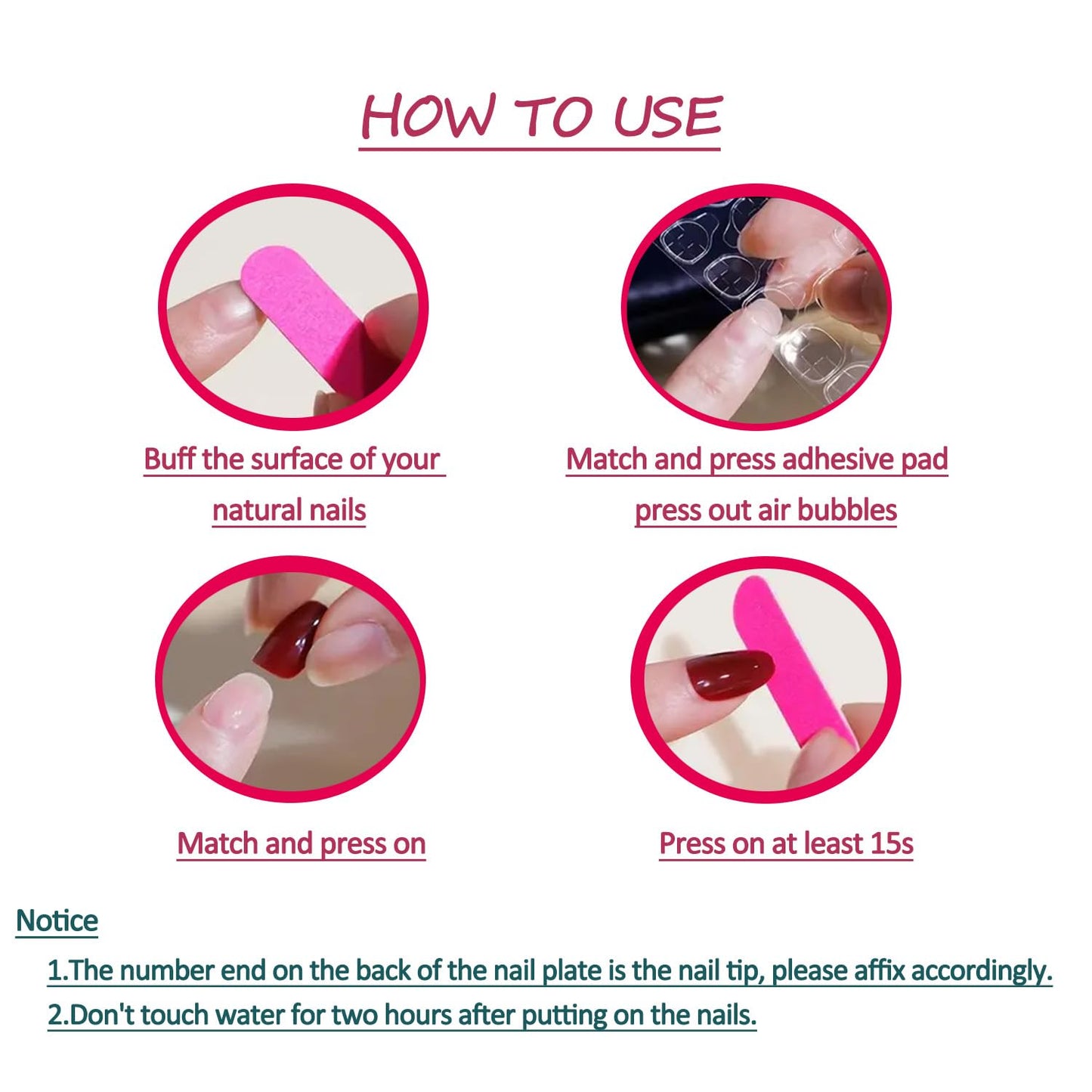 HOW TO USE

Buff the surface of your natural nails

Match and press adhesive pad press out air bubbles

Match and press on

Press on at least 15s

Notice

1.The number end on the back of the nail plate is the nail tip, please affix accordingly.

2.Don't touch water for two hours after putting on the nails.