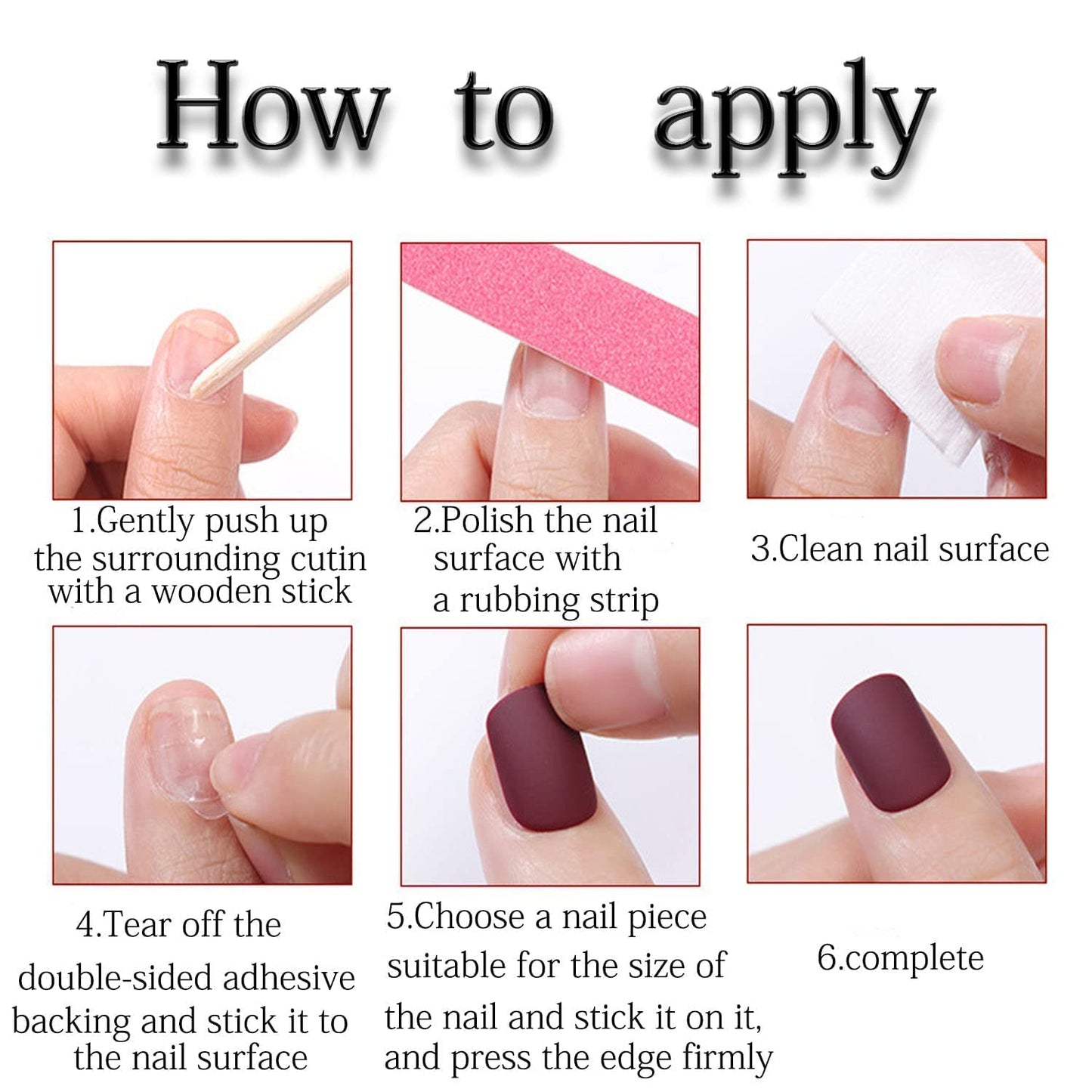 How to apply

1.Gently push up the surrounding cutin with a wooden stick

2.Polish the nail surface with a rubbing strip

3.Clean nail surface

4.Tear off the double-sided adhesive backing and stick it to the nail surface

5.Choose a nail piece suitable for the size of the nail and stick it on it, and press the edge firmly

6.complete