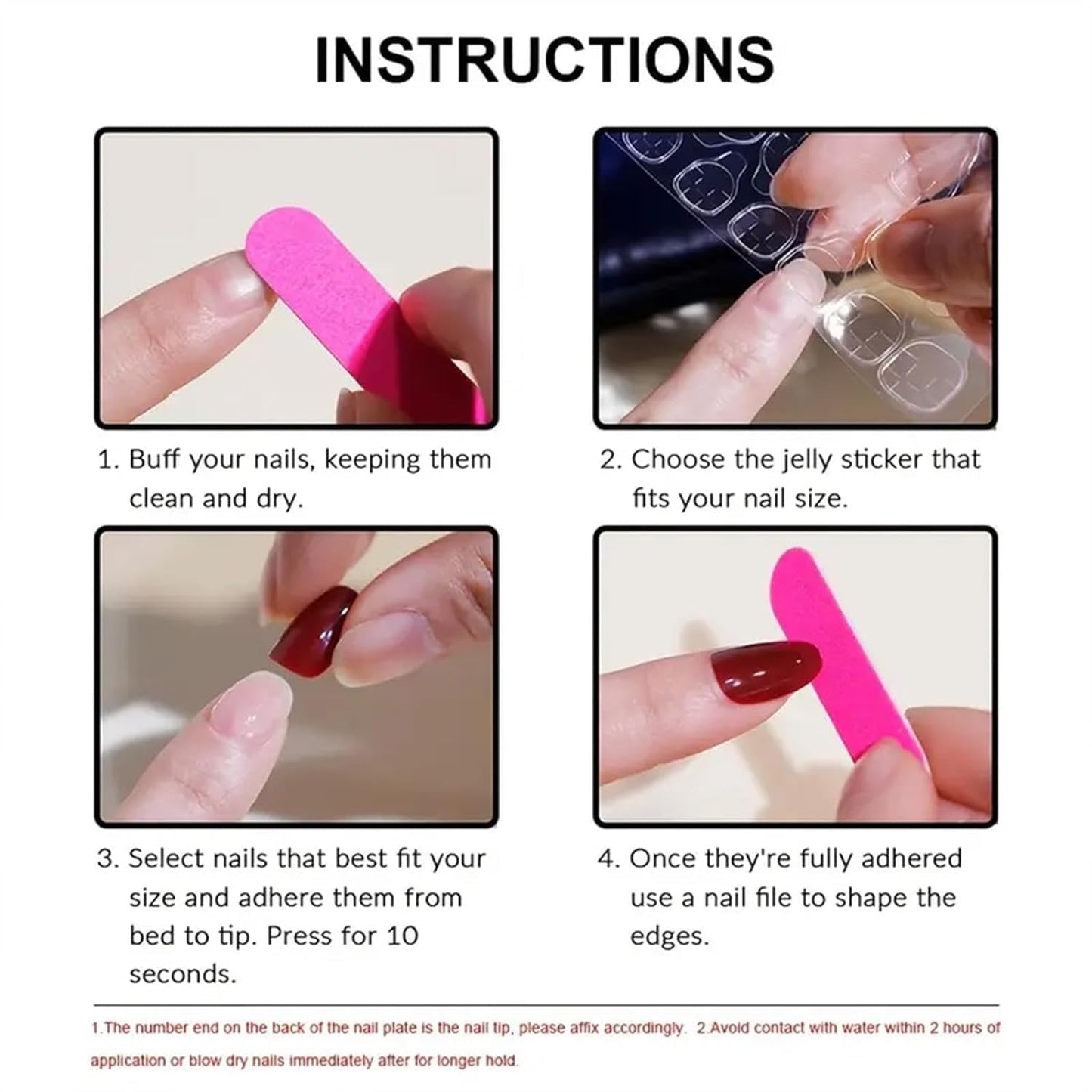 INSTRUCTIONS

1. Buff your nails, keeping them clean and dry.

2. Choose the jelly sticker that fits your nail size.

3. Select nails that best fit your size and adhere them from bed to tip. Press for 10 seconds.

4. Once they're fully adhered use a nail file to shape the edges.

1.The number end on the back of the nail plate is the nail tip, please affix accordingly. 2.Avoid contact with water within 2 hours of application or blow dry nails immediately after for longer hold.