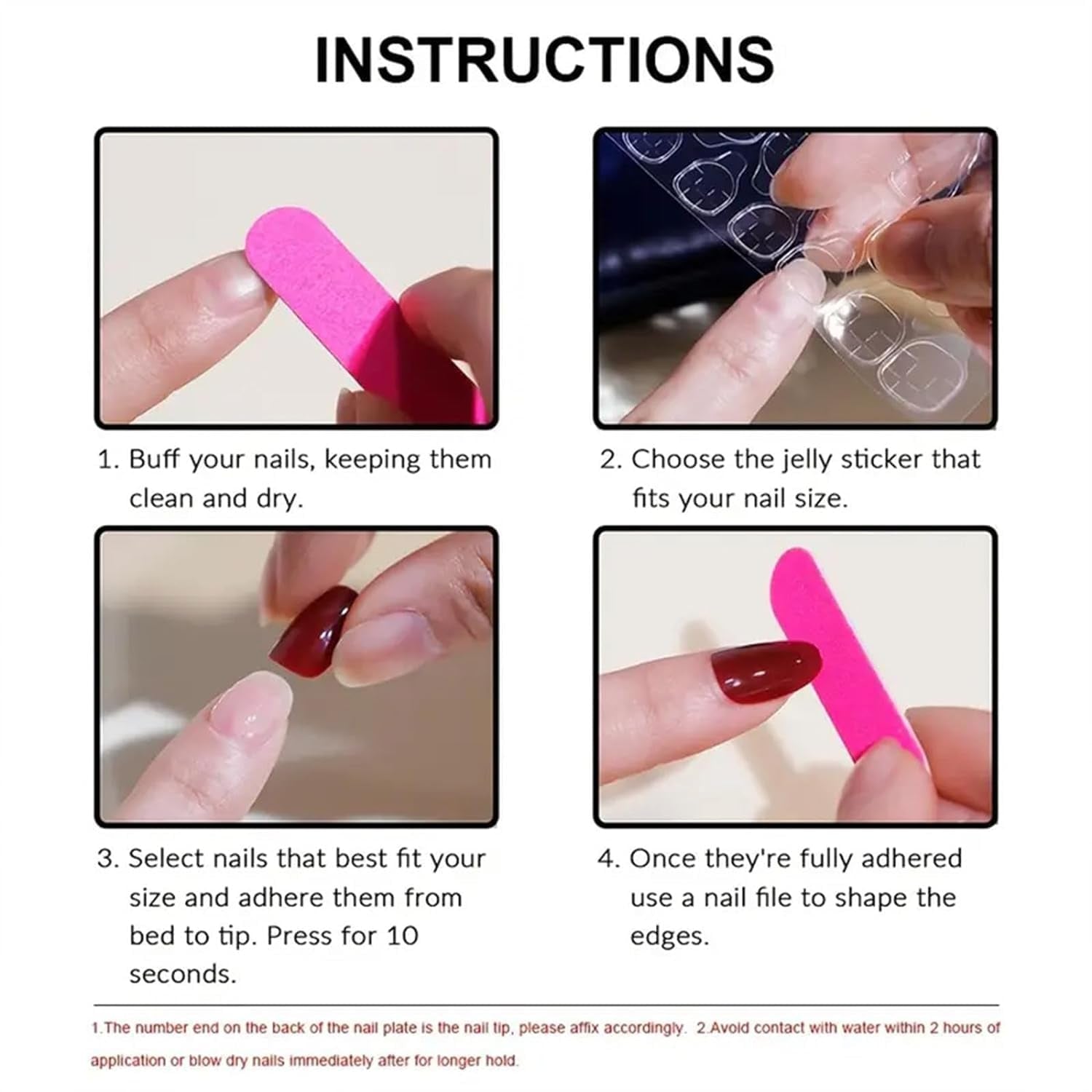 INSTRUCTIONS

1. Buff your nails, keeping them clean and dry.

2. Choose the jelly sticker that fits your nail size.

3. Select nails that best fit your size and adhere them from bed to tip. Press for 10 seconds.

4. Once they're fully adhered use a nail file to shape the edges.

1.The number end on the back of the nail plate is the nail tip, please affix accordingly. 2.Avoid contact with water within 2 hours of application or blow dry nails immediately after for longer hold.