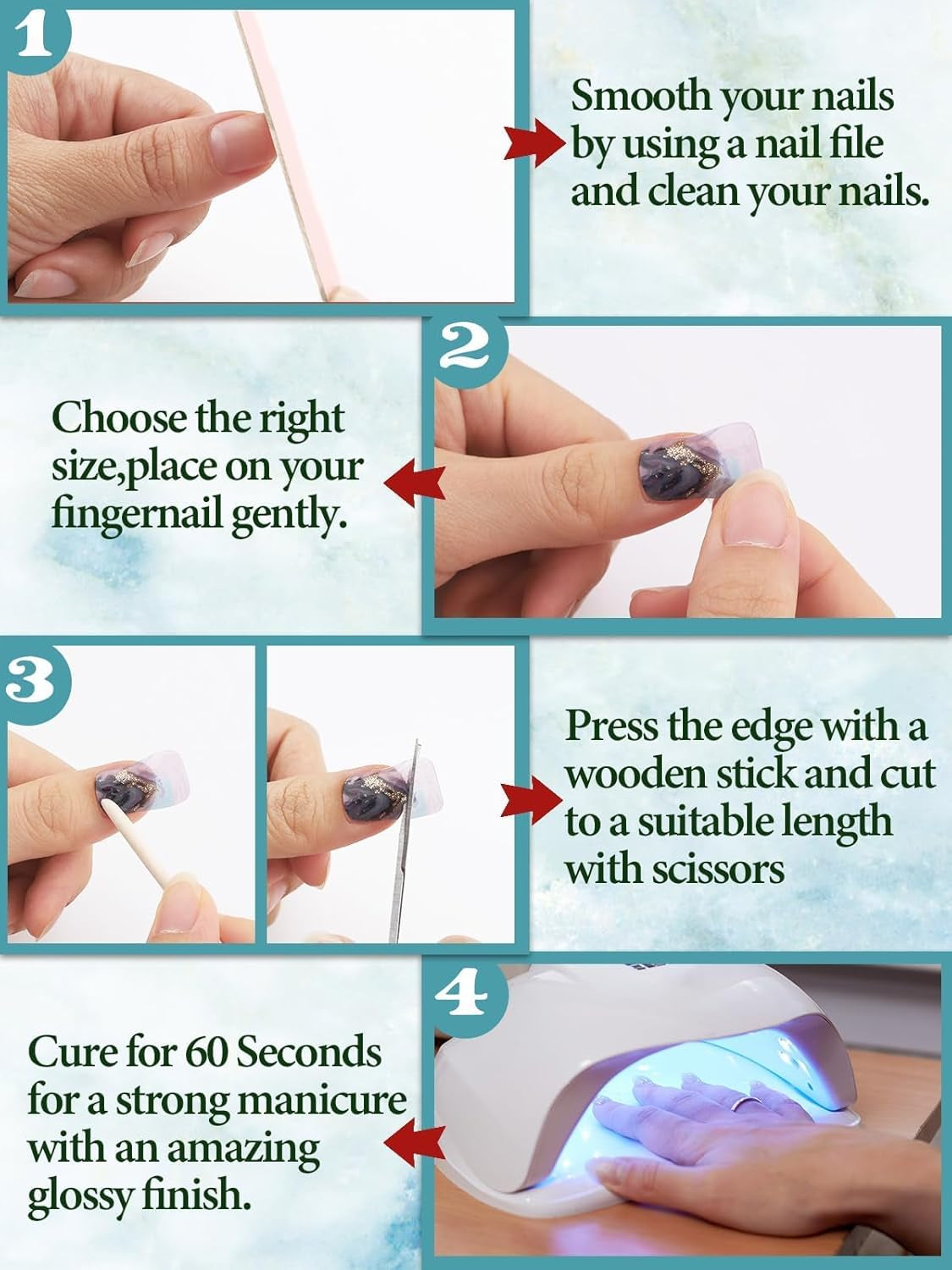 1

Smooth your nails by using a nail file and clean your nails.

2

Choose the right size,place on your fingernail gently.

3

Press the edge with a wooden stick and cut to a suitable length with scissors

4

Cure for 60 Seconds for a strong manicure with an amazing glossy finish.