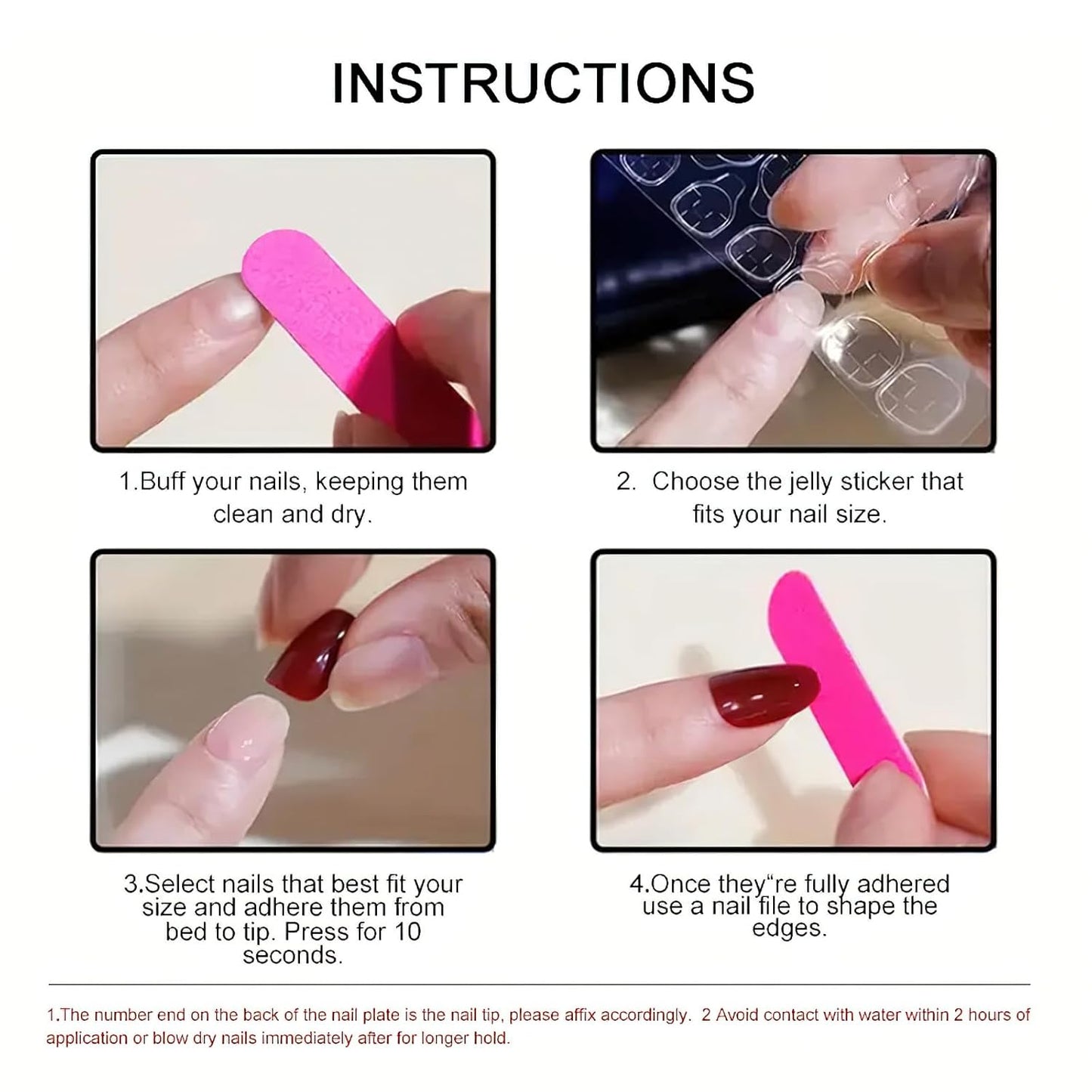 INSTRUCTIONS

1.Buff your nails, keeping them clean and dry.

2. Choose the jelly sticker that fits your nail size.

3.Select nails that best fit your size and adhere them from bed to tip. Press for 10 seconds.

4.Once they“re fully adhered use a nail file to shape the edges.

1.The number end on the back of the nail plate is the nail tip, please affix accordingly. 2 Avoid contact with water within 2 hours of application or blow dry nails immediately after for longer hold.