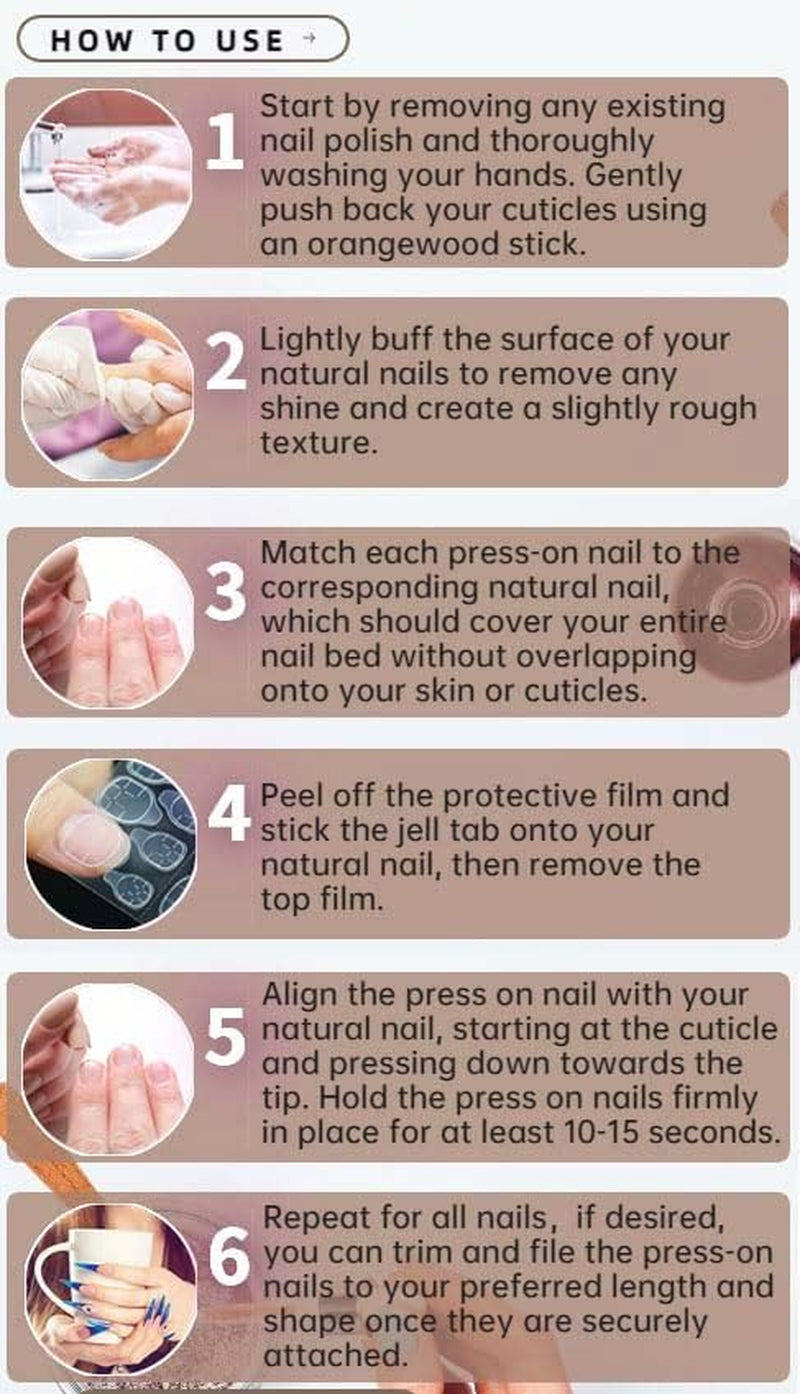 HOW TO USE →

1 Start by removing any existing nail polish and thoroughly washing your hands. Gently push back your cuticles using an orangewood stick.

2 Lightly buff the surface of your natural nails to remove any shine and create a slightly rough texture.

3 Match each press-on nail to the corresponding natural nail, which should cover your entire nail bed without overlapping onto your skin or cuticles.

4 Peel off the protective film and stick the jell tab onto your natural nail, then remove the top film.

5 Align the press on nail with your natural nail, starting at the cuticle and pressing down towards the tip. Hold the press on nails firmly in place for at least 10-15 seconds.

6 Repeat for all nails, if desired, you can trim and file the press-on nails to your preferred length and shape once they are securely attached.