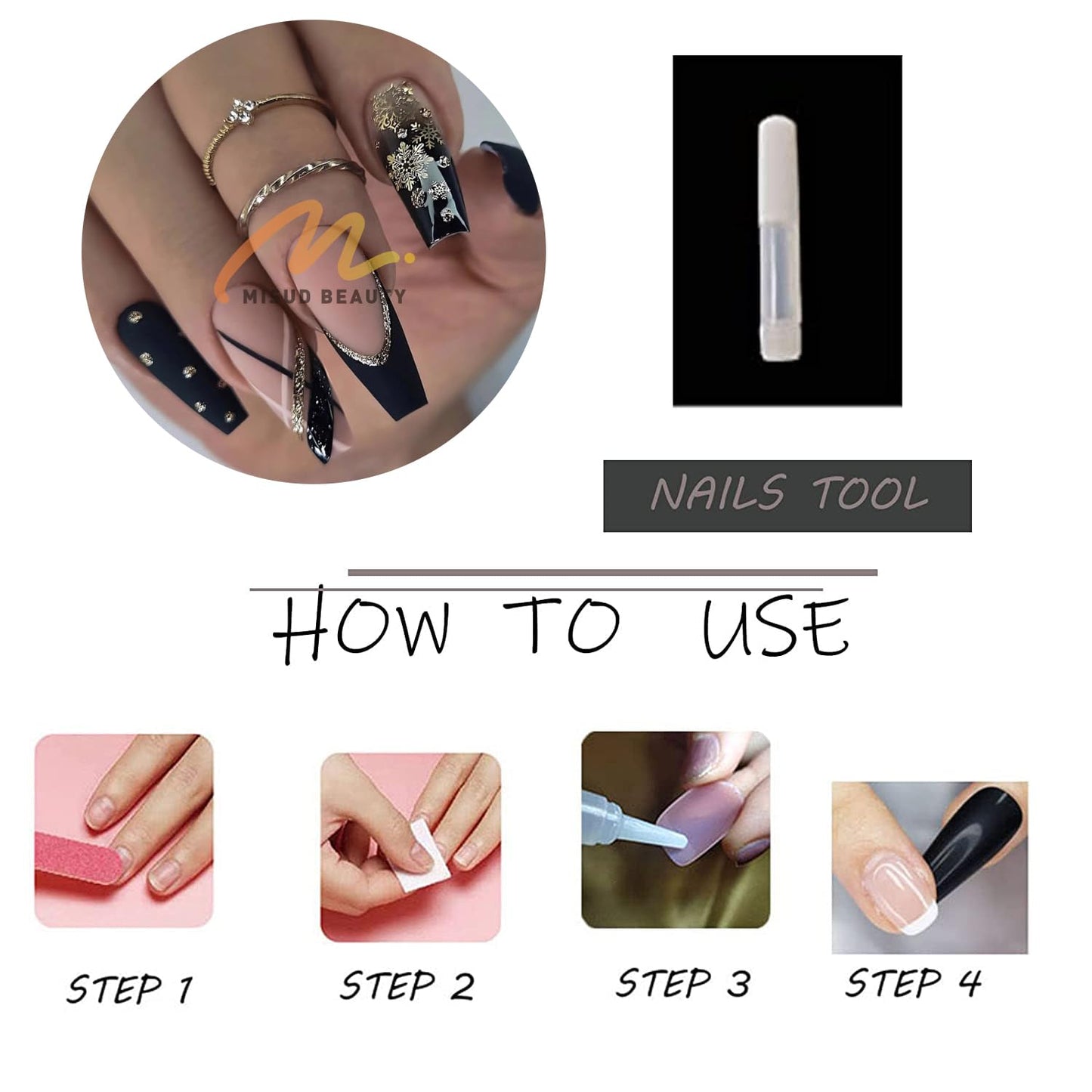 MISUD BEAUTY

NAILS TOOL

HOW TO USE

STEP 1

STEP 2

STEP 3

STEP 4