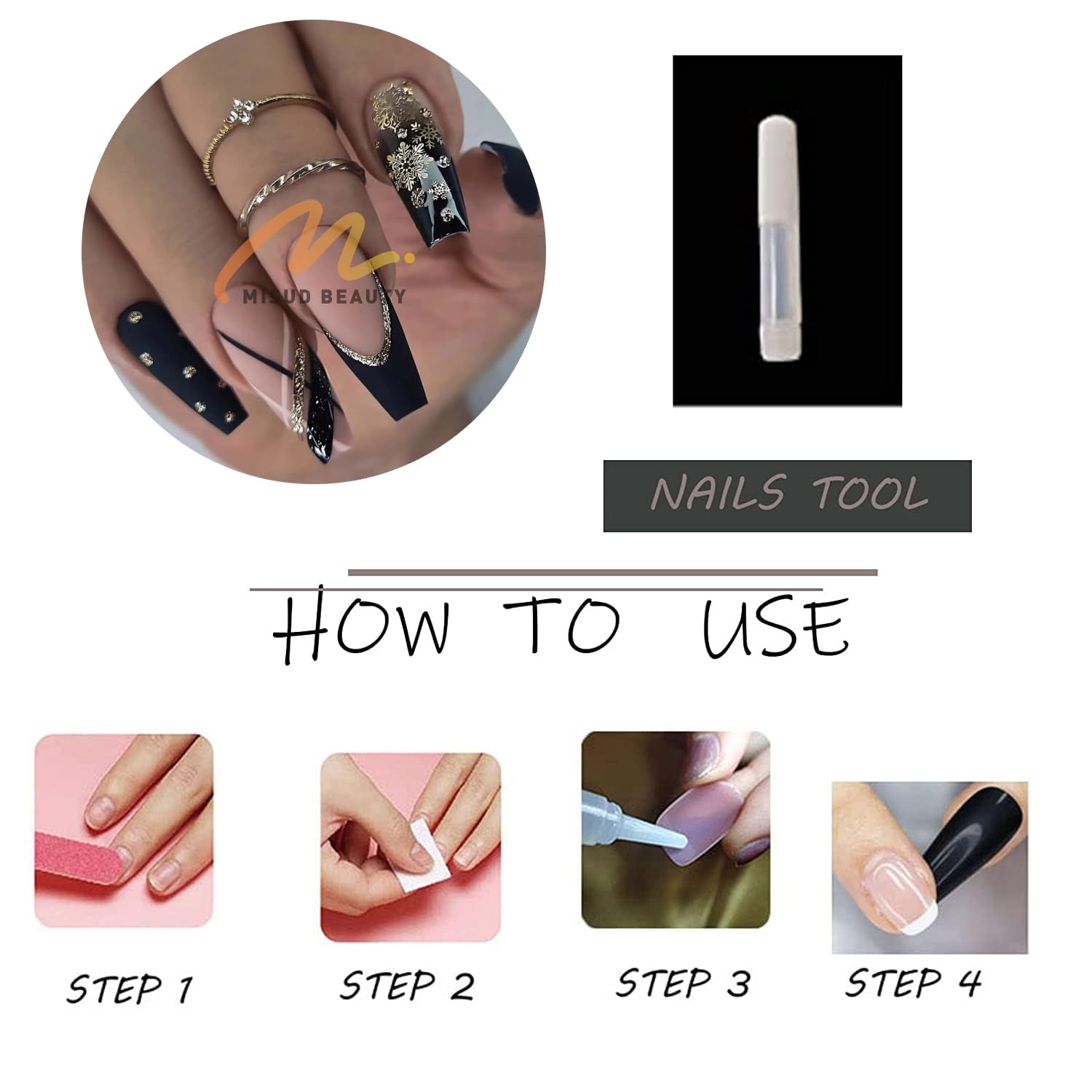 MISUD BEAUTY

NAILS TOOL

HOW TO USE

STEP 1

STEP 2

STEP 3

STEP 4