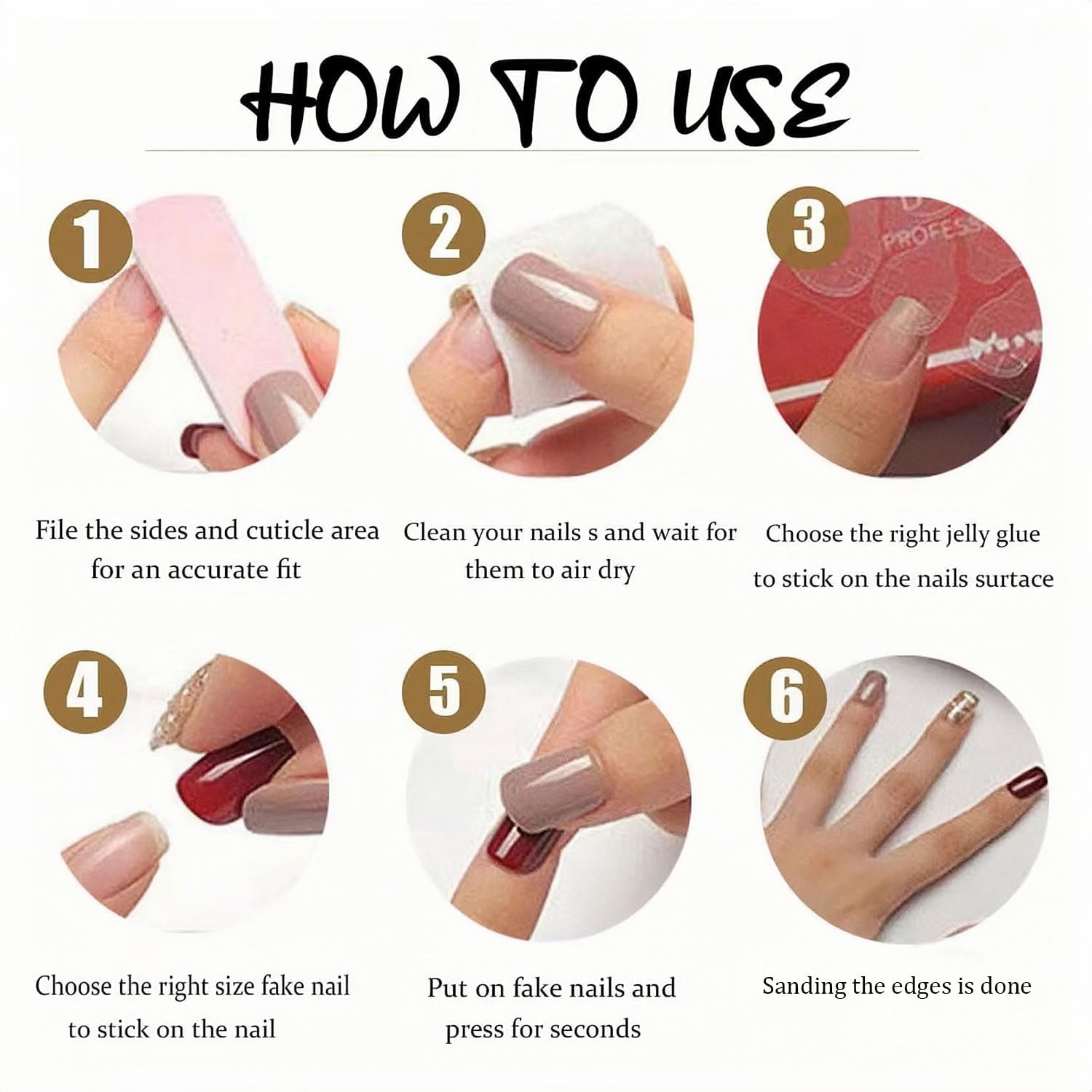 HOW TO USE

1

File the sides and cuticle area for an accurate fit

2

Clean your nails s and wait for them to air dry

3

PROFESS

Choose the right jelly glue to stick on the nails surtace

4

Choose the right size fake nail to stick on the nail

5

Put on fake nails and press for seconds

6

Sanding the edges is done